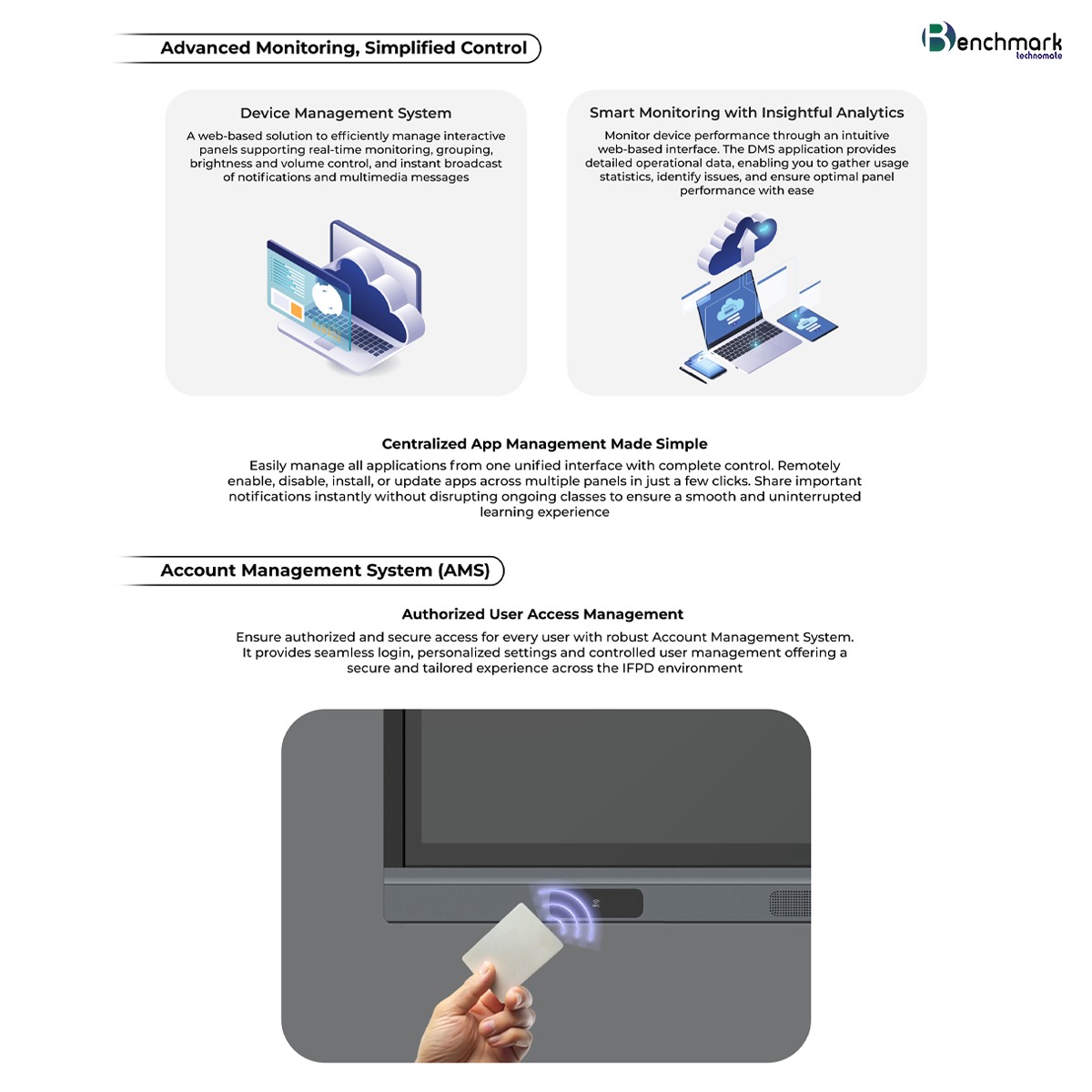 Advanced Monitoring, Simplified Control

Benchmark
technomate

Device Management System

A web-based solution to efficiently manage interactive panels supporting real-time monitoring, grouping, brightness and volume control, and instant broadcast of notifications and multimedia messages

Smart Monitoring with Insightful Analytics

Monitor device performance through an intuitive web-based interface. The DMS application provides detailed operational data, enabling you to gather usage statistics, identify issues, and ensure optimal panel performance with ease

Centralized App Management Made Simple

Easily manage all applications from one unified interface with complete control. Remotely enable, disable, install, or update apps across multiple panels in just a few clicks. Share important notifications instantly without disrupting ongoing classes to ensure a smooth and uninterrupted learning experience

Account Management System (AMS)

Authorized User Access Management

Ensure authorized and secure access for every user with robust Account Management System. It provides seamless login, personalized settings and controlled user management offering a secure and tailored experience across the IFPD environment